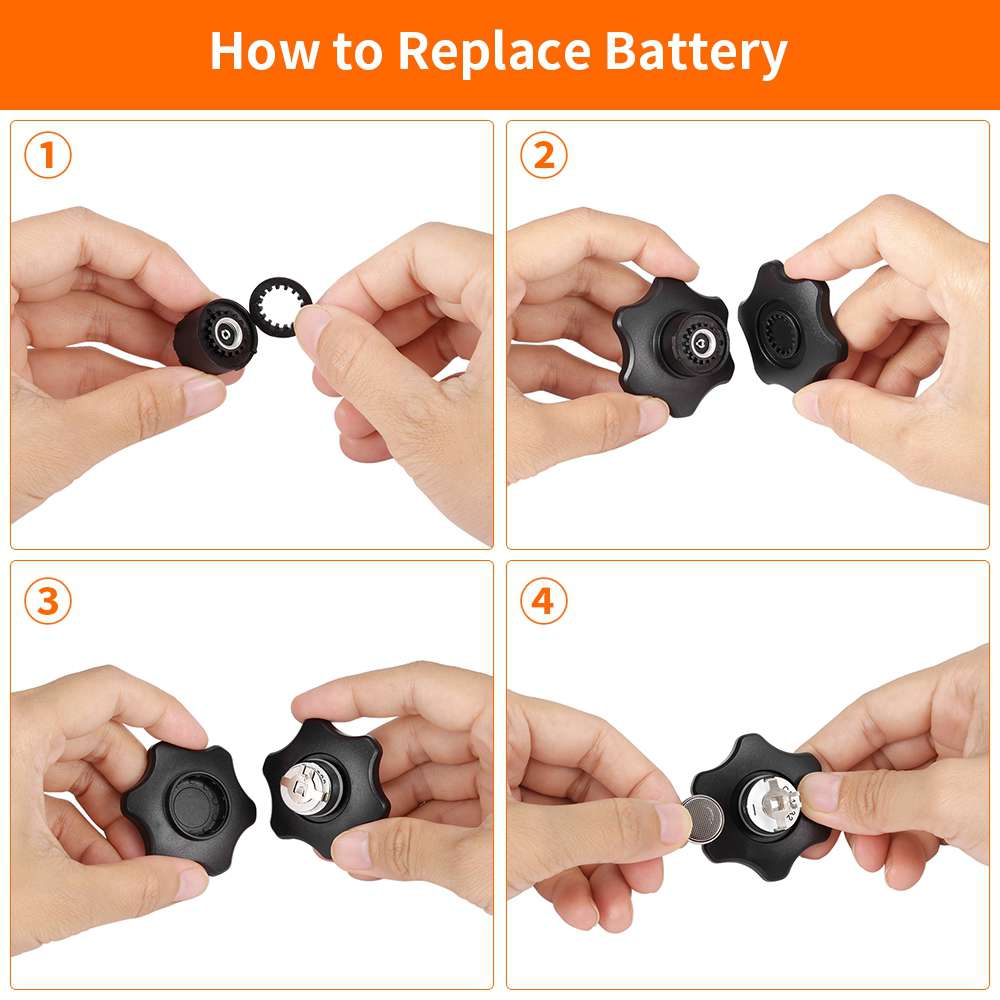 How to Replace Battery

1

2

3

4