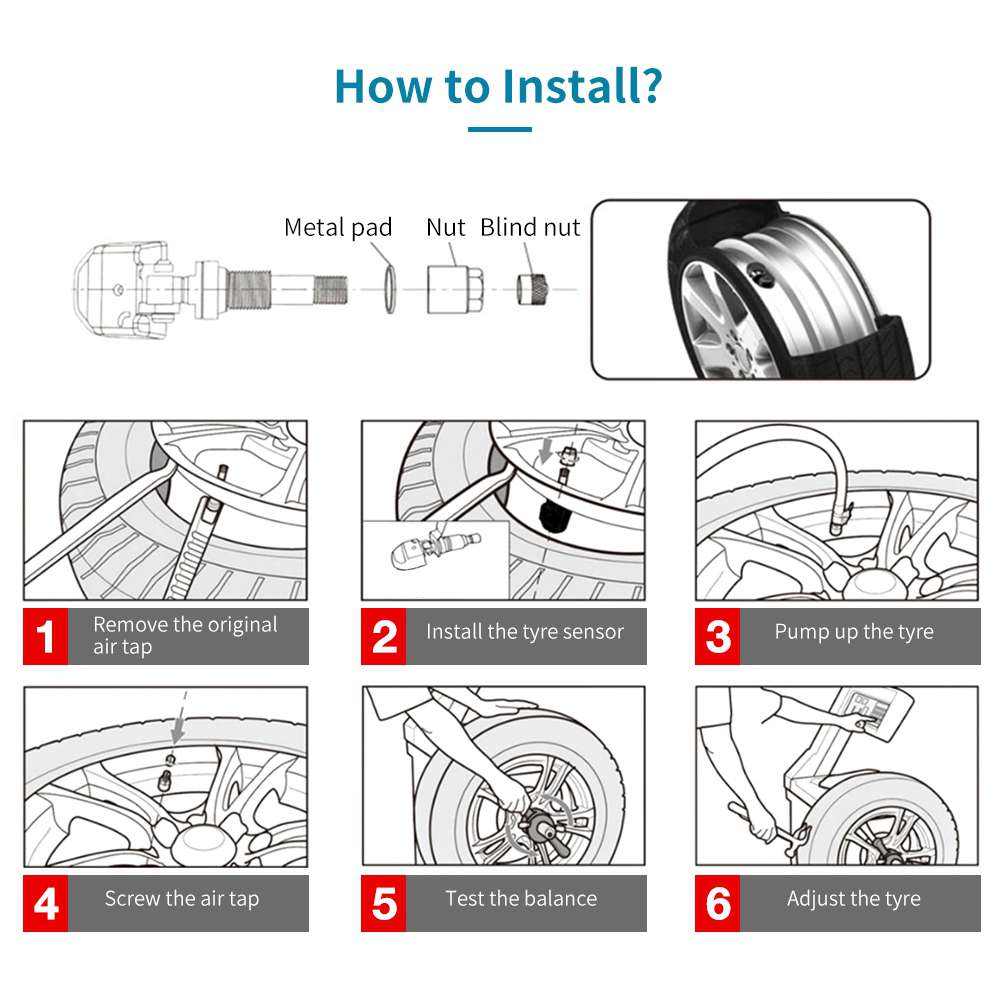 How to Install?

Metal pad Nut Blind nut

1 Remove the original air tap

2 Install the tyre sensor

3 Pump up the tyre

4 Screw the air tap

5 Test the balance

6 Adjust the tyre