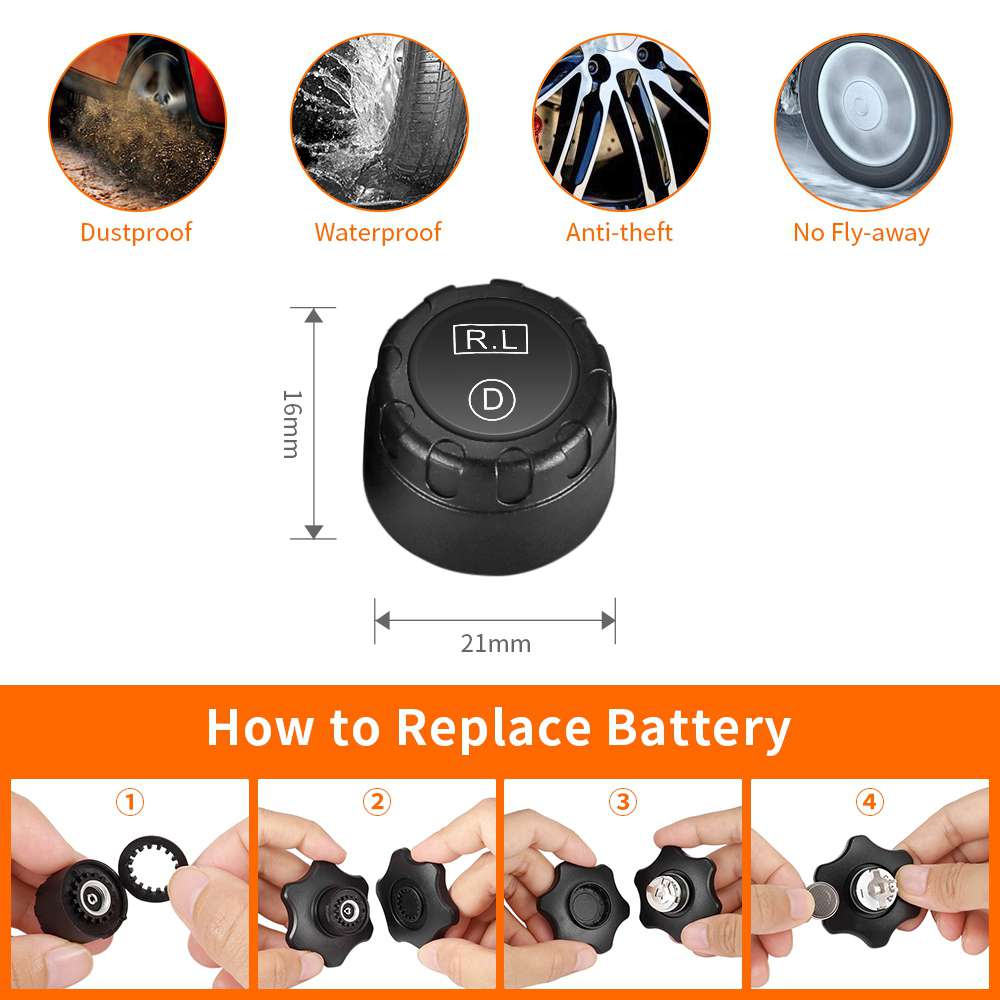 Dustproof

Waterproof

Anti-theft

No Fly-away

R.L

D

16mm

21mm

How to Replace Battery

①

②

③

④